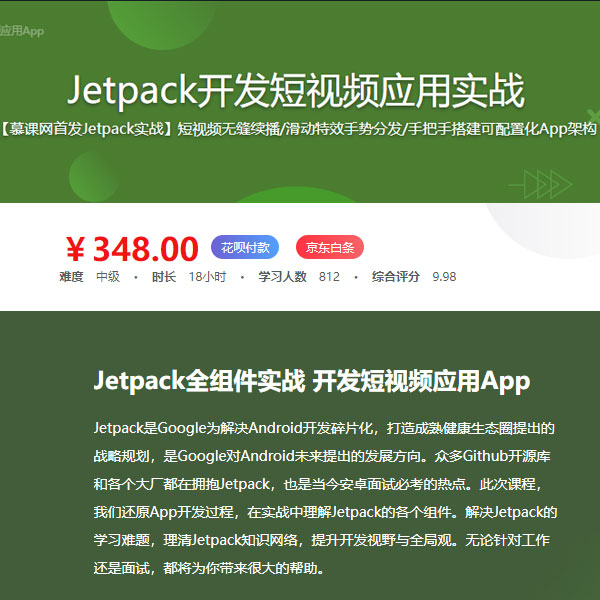 应用App

Jetpack开发短视频应用实战

【慕课网首发Jetpack实战】短视频无缝续播/滑动特效手势分发/手把手搭建可配置化App架构

¥ 348.00 花呗付款 京东白条

难度 中级 · 时长 18小时 · 学习人数 812 · 综合评分 9.98

Jetpack全组件实战 开发短视频应用App

Jetpack是Google为解决Android开发碎片化，打造成熟健康生态圈提出的战略规划，是Google对Android未来提出的发展方向。众多Github开源库和各个大厂都在拥抱Jetpack，也是当今安卓面试必考的热点。此次课程，我们还原App开发过程，在实战中理解Jetpack的各个组件。解决Jetpack的学习难题，理清Jetpack知识网络，提升开发视野与全局观。无论针对工作还是面试，都将为你带来很大的帮助。